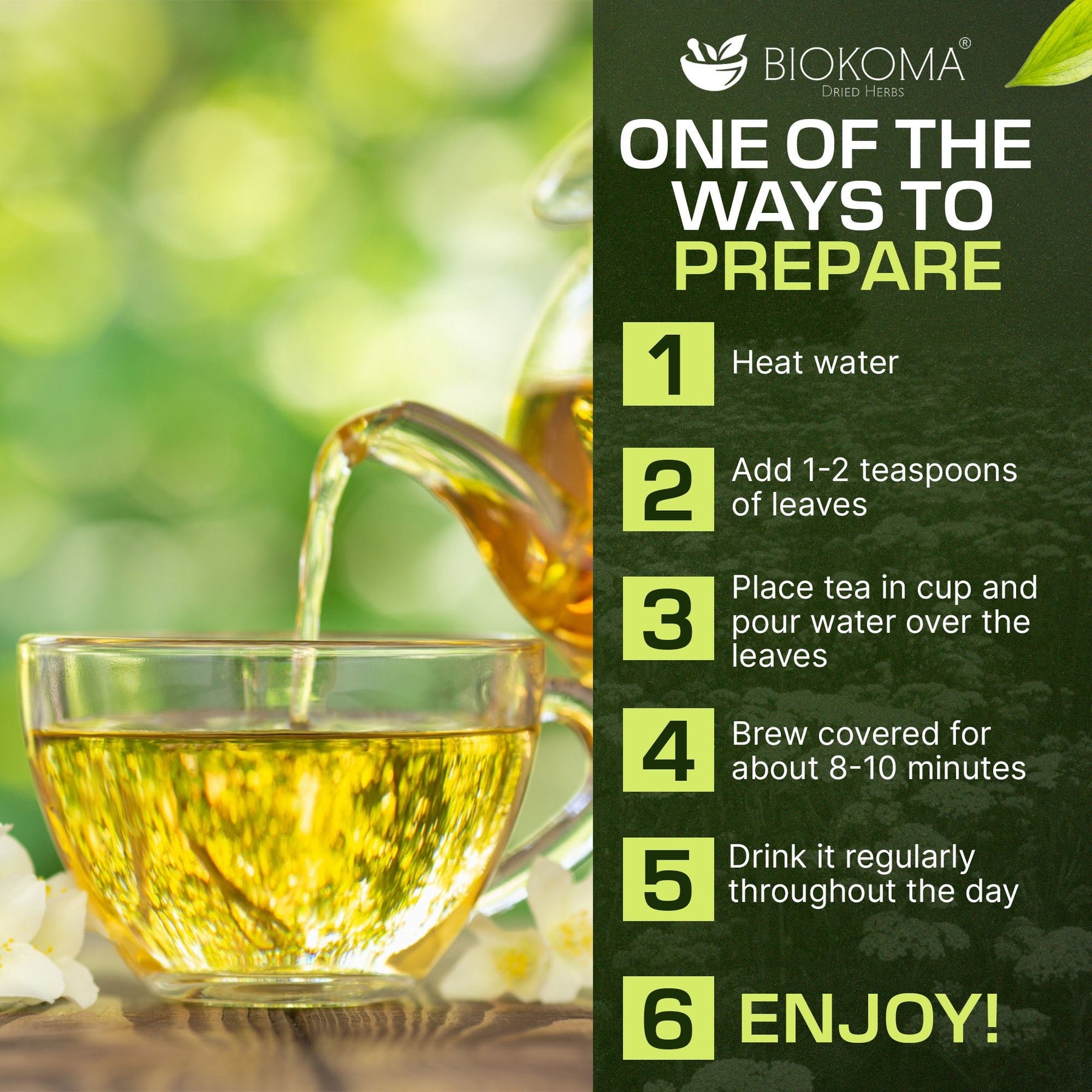 BIOKOMA®
DRIED HERBS

ONE OF THE WAYS TO PREPARE

1 Heat water

2 Add 1-2 teaspoons of leaves

3 Place tea in cup and pour water over the leaves

4 Brew covered for about 8-10 minutes

5 Drink it regularly throughout the day

6 ENJOY!